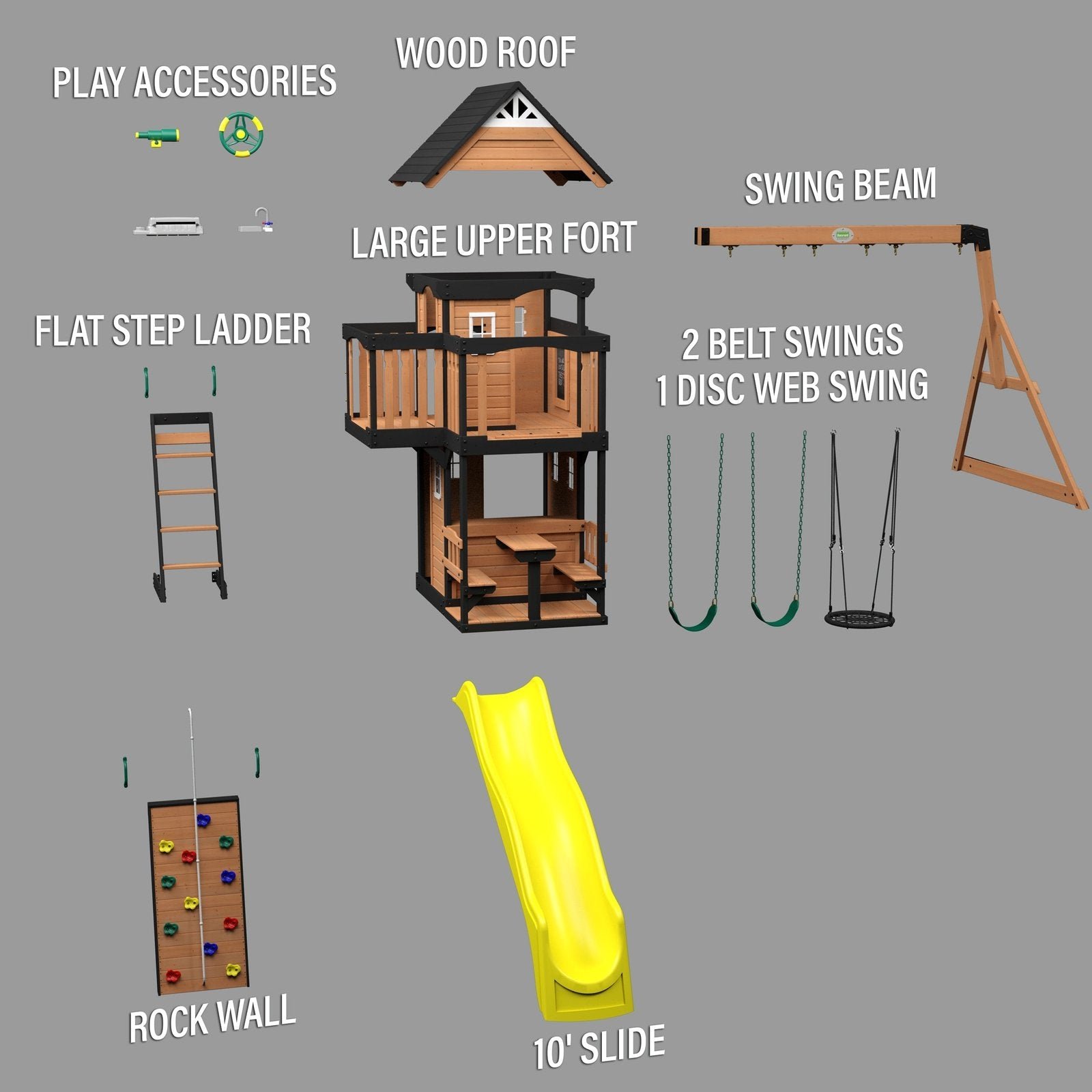 PLAY ACCESSORIES

WOOD ROOF

SWING BEAM

LARGE UPPER FORT

FLAT STEP LADDER

2 BELT SWINGS
1 DISC WEB SWING

ROCK WALL

10' SLIDE